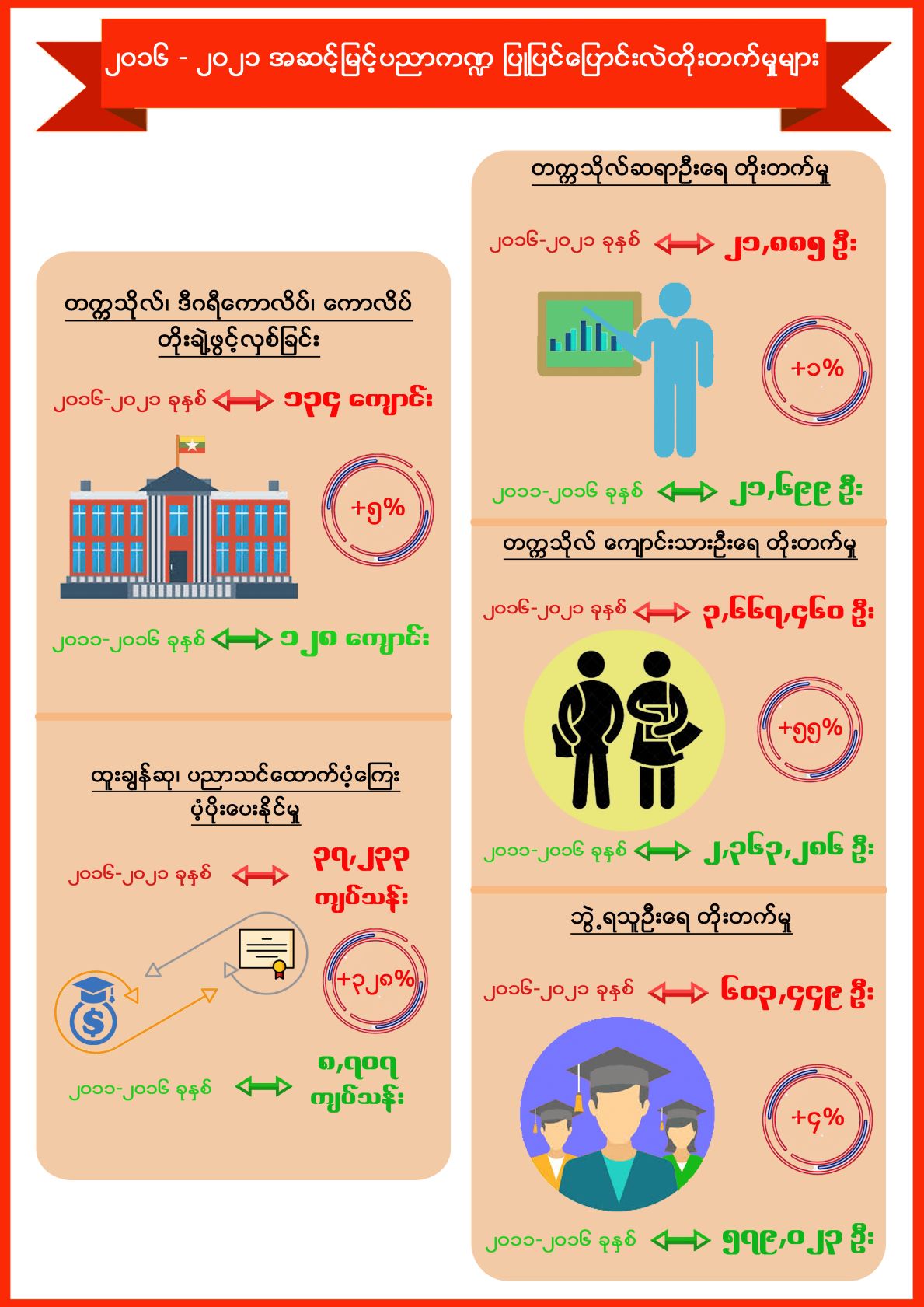 ၂၀၁၆ - ၂၀၂၁ အဆင့်မြင့်ပညာကဏ္ဍ ပြုပြင်ပြောင်းလဲတိုးတက်မှုများ

တက္ကသိုလ်၊ ဒီဂရီကောလိပ်၊ ကောလိပ် တိုးချဲ့ဖွင့်လှစ်ခြင်း

၂၀၁၆-၂၀၂၁ ခုနှစ် ၁၃၄ ကျောင်း

+၅%

၂၀၁၁-၂၀၁၆ ခုနှစ် ၁၂၈ ကျောင်း

ထူးချွန်ဆု၊ ပညာသင်ထောက်ပံ့ကြေး ပံ့ပိုးပေးနိုင်မှု

၂၀၁၆-၂၀၂၁ ခုနှစ် ၃၇,၂၃၃ ကျပ်သန်း

+၃၂၈%

၂၀၁၁-၂၀၁၆ ခုနှစ် ၈,၇၀၇ ကျပ်သန်း

တက္ကသိုလ်ဆရာဦးရေ တိုးတက်မှု

၂၀၁၆-၂၀၂၁ ခုနှစ် ၂၁,၈၈၅ ဦး

+၁%

၂၀၁၁-၂၀၁၆ ခုနှစ် ၂၁,၆၉၉ ဦး

တက္ကသိုလ် ကျောင်းသားဦးရေ တိုးတက်မှု

၂၀၁၆-၂၀၂၁ ခုနှစ် ၃,၆၆၇,၄၆၀ ဦး

+၅၅%

၂၀၁၁-၂၀၁၆ ခုနှစ် ၂,၃၆၃,၂၈၆ ဦး

ဘွဲ့ရသူဦးရေ တိုးတက်မှု

၂၀၁၆-၂၀၂၁ ခုနှစ် ၆၀၃,၄၄၉ ဦး

+၄%

၂၀၁၁-၂၀၁၆ ခုနှစ် ၅၇၉,၀၂၃ ဦး